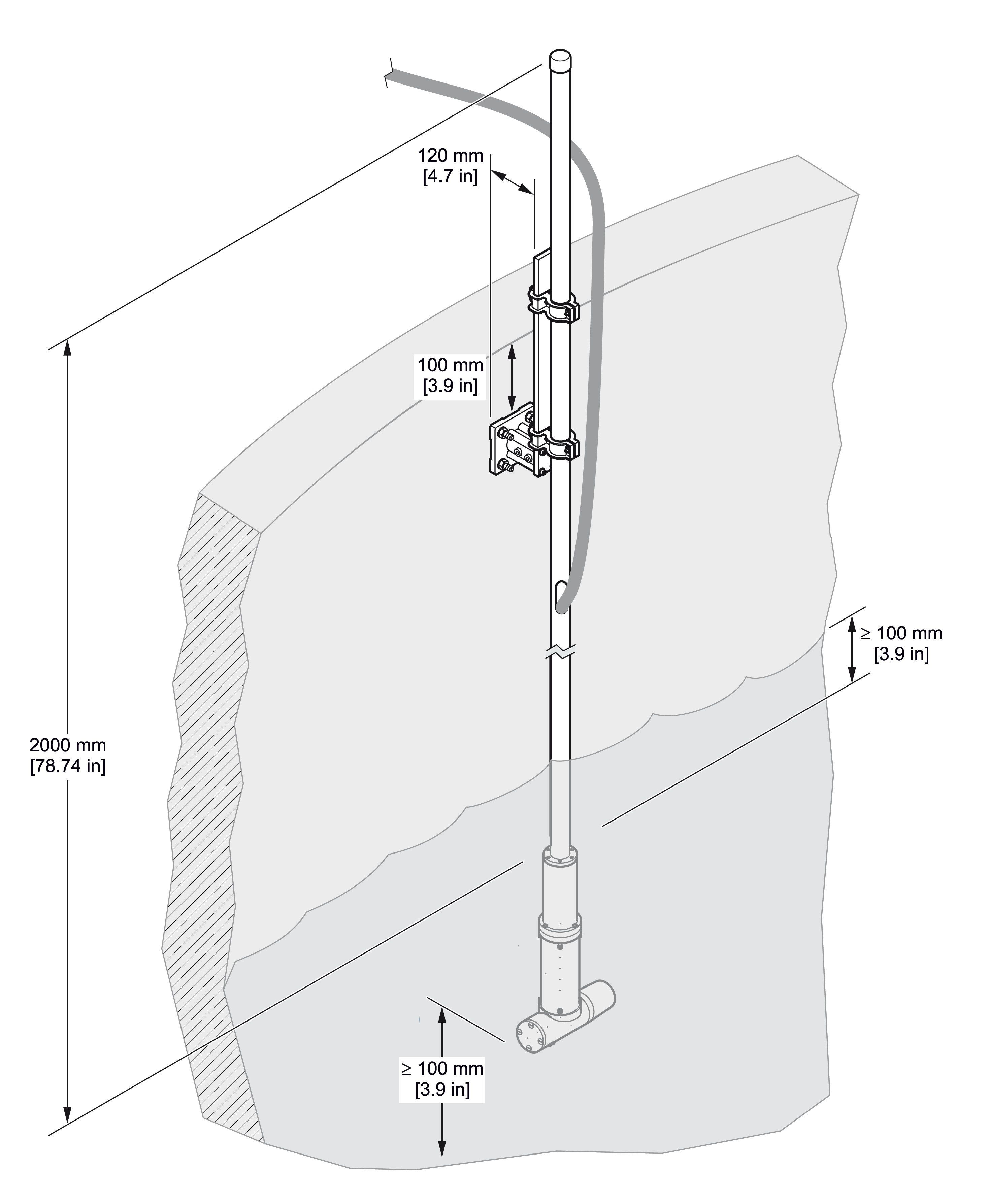 120 mm
[4.7 in]

100 mm
[3.9 in]

≥ 100 mm
[3.9 in]

2000 mm
[78.74 in]

≥ 100 mm
[3.9 in]